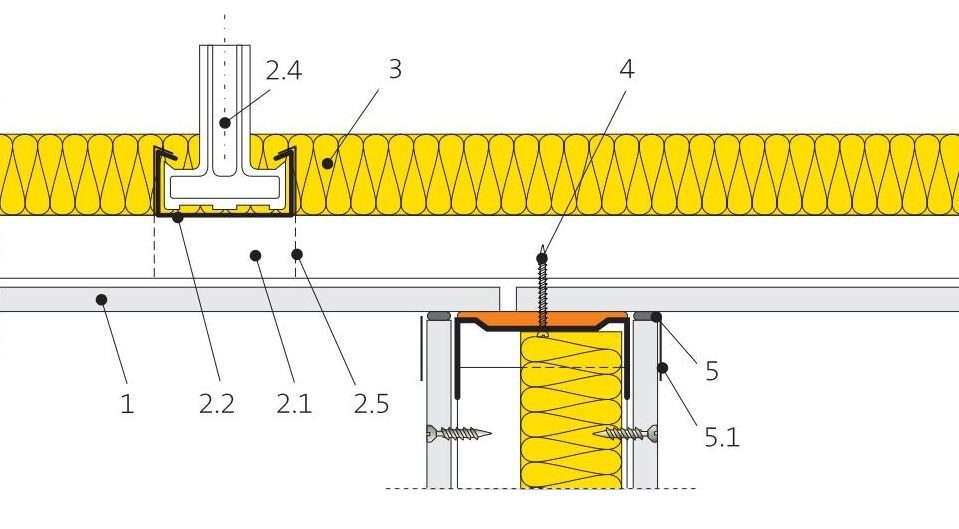 2.4
3
4
1
2.2
2.1
2.5
5
5.1